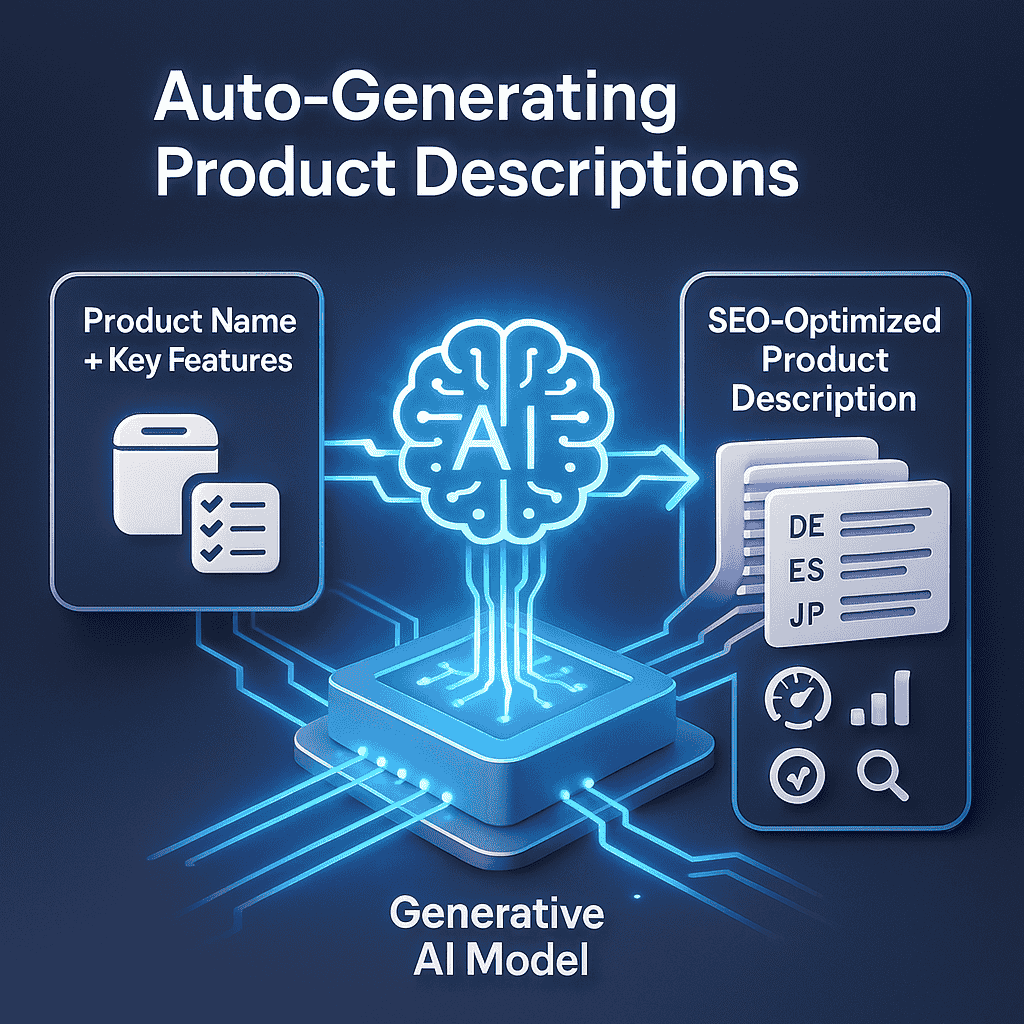 Auto-Generating Product Descriptions

Product Name + Key Features

AI

SEO-Optimized Product Description

DE
ES
JP

Generative AI Model