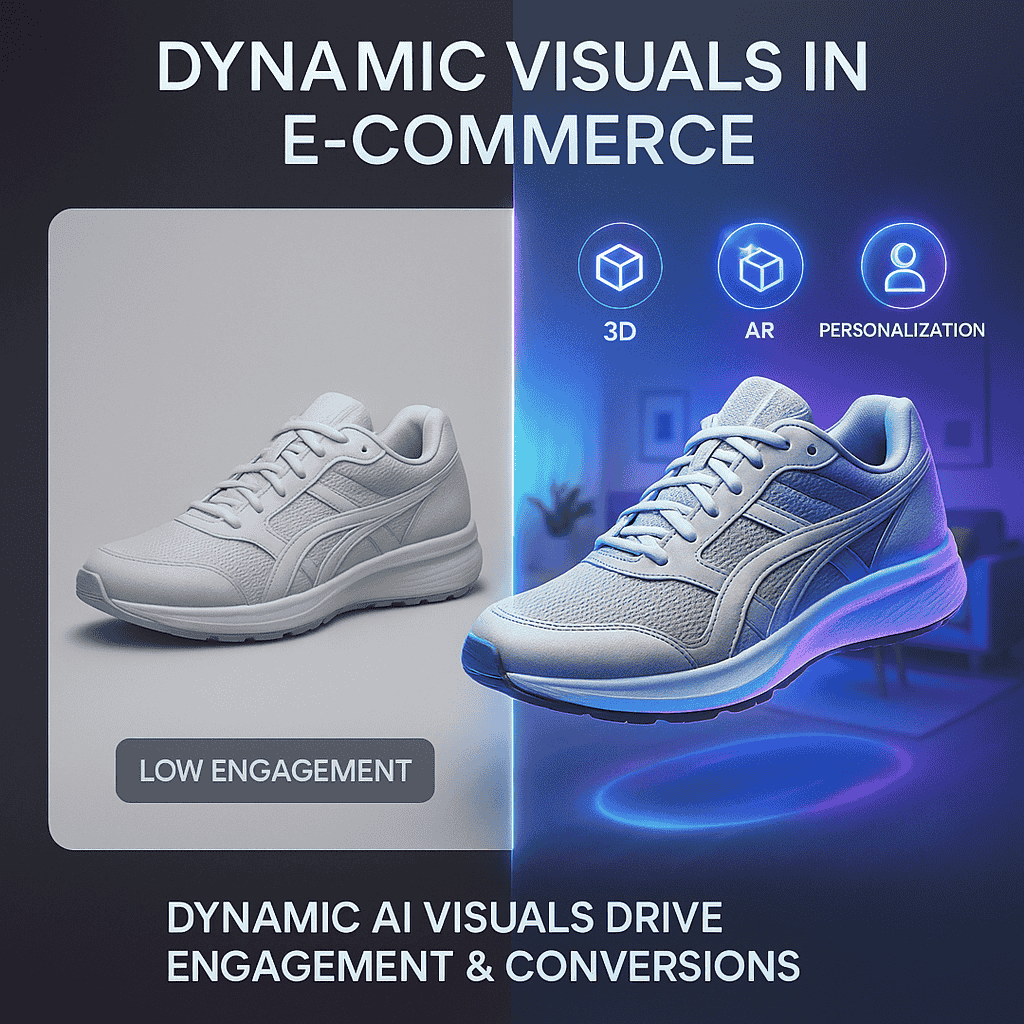 DYNAMIC VISUALS IN E-COMMERCE

3D

AR

PERSONALIZATION

LOW ENGAGEMENT

DYNAMIC AI VISUALS DRIVE ENGAGEMENT & CONVERSIONS